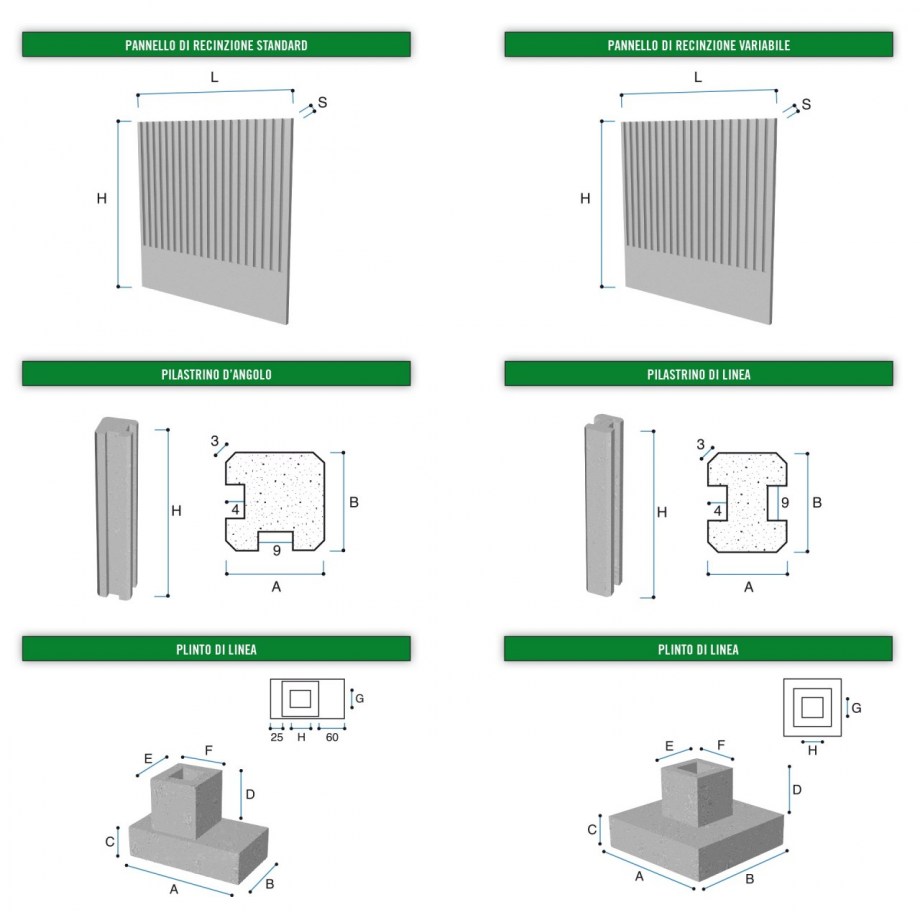 PANNELLO DI RECINZIONE STANDARD

L
S
H

PANNELLO DI RECINZIONE VARIABILE

L
S
H

PILASTRINO D'ANGOLO

H
3
4
9
B
A

PILASTRINO DI LINEA

H
3
4
9
B
A

PLINTO DI LINEA

G
25
H
60
E
F
D
C
A
B

PLINTO DI LINEA

G
H
E
F
D
C
A
B