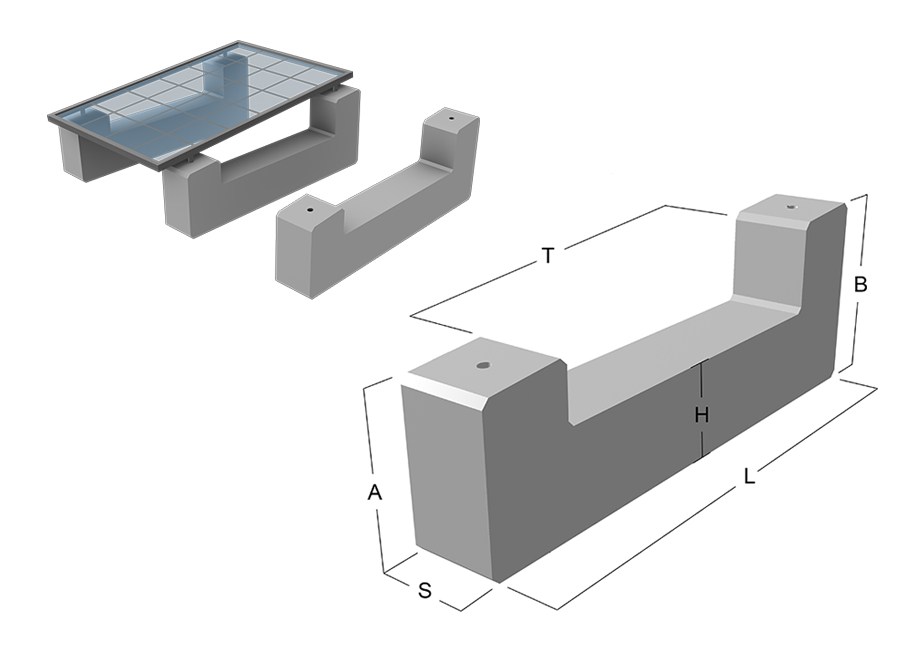 T
B
H
A
L
S