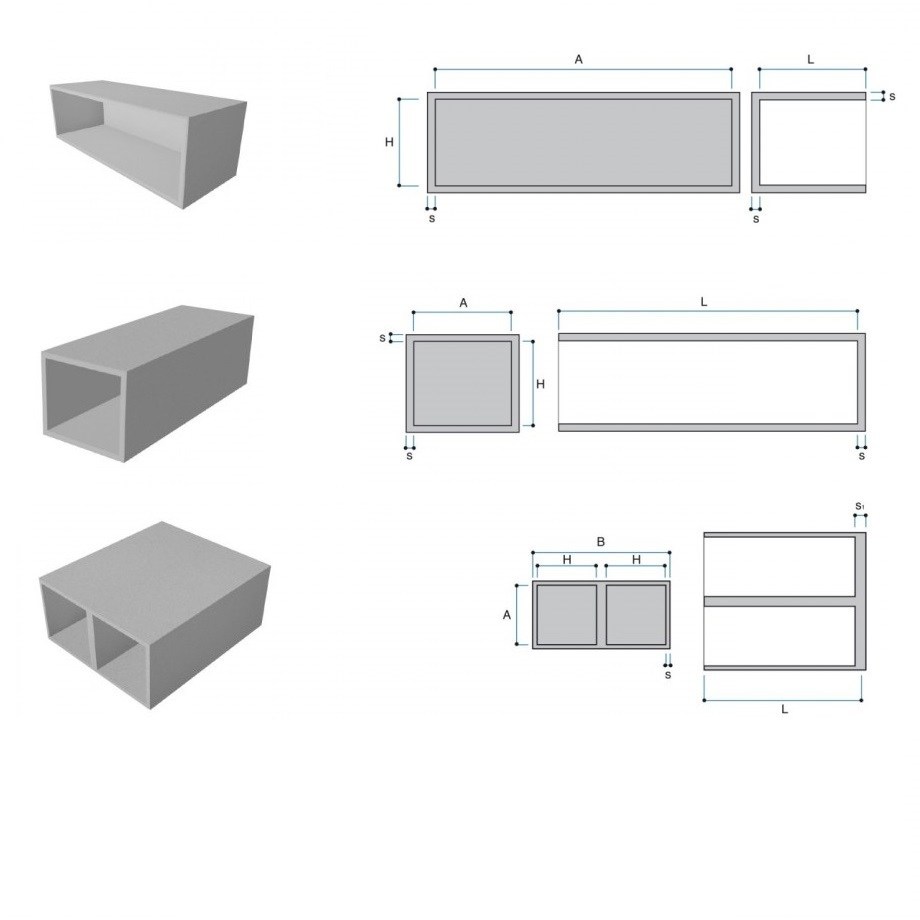 A
L
s
H
s
s

A
L
s
H
s
s

s1
B
H
H
A
s
L