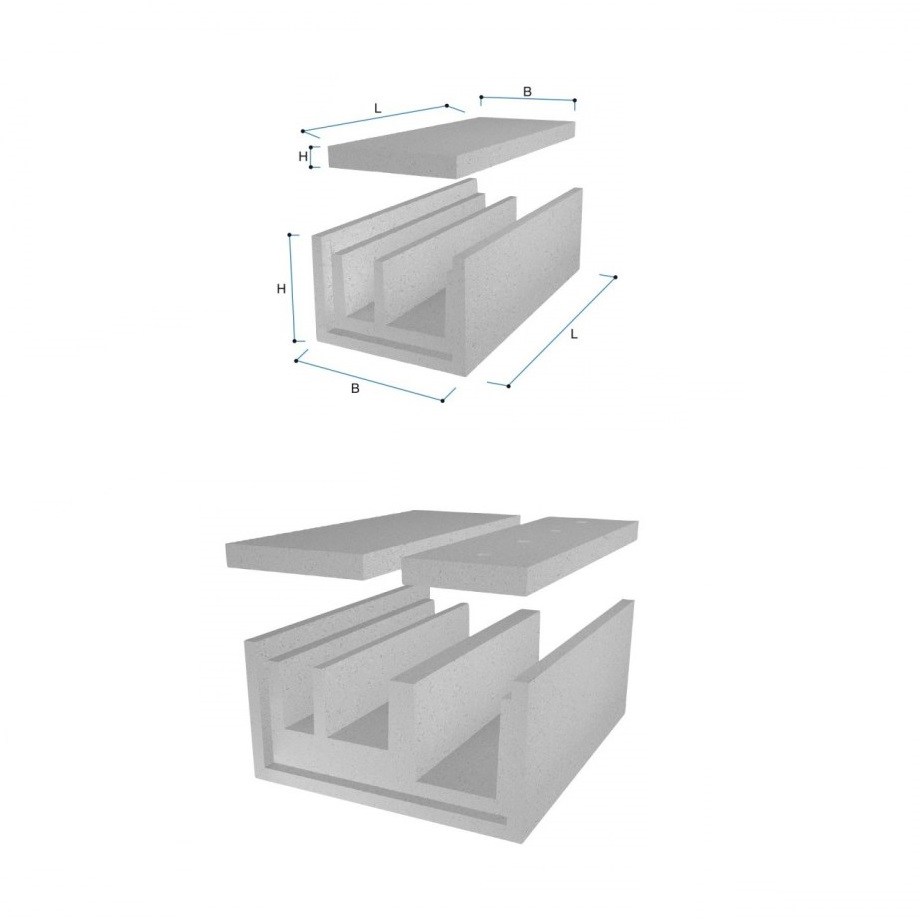 L
B
H
H
L
B