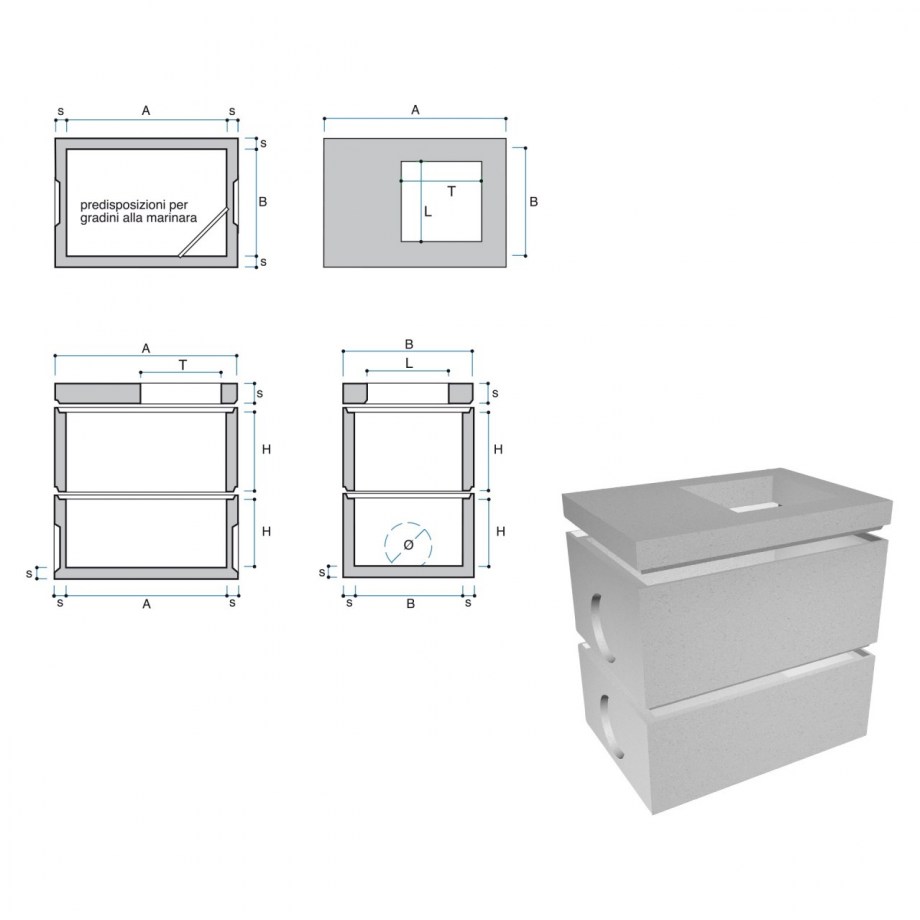 s A s

s

predisposizioni per gradini alla marinara

B

s

A

T

L

B

A

T

s

H

H

s

s A s

B

L

s

H

H

Ø

s

s B s