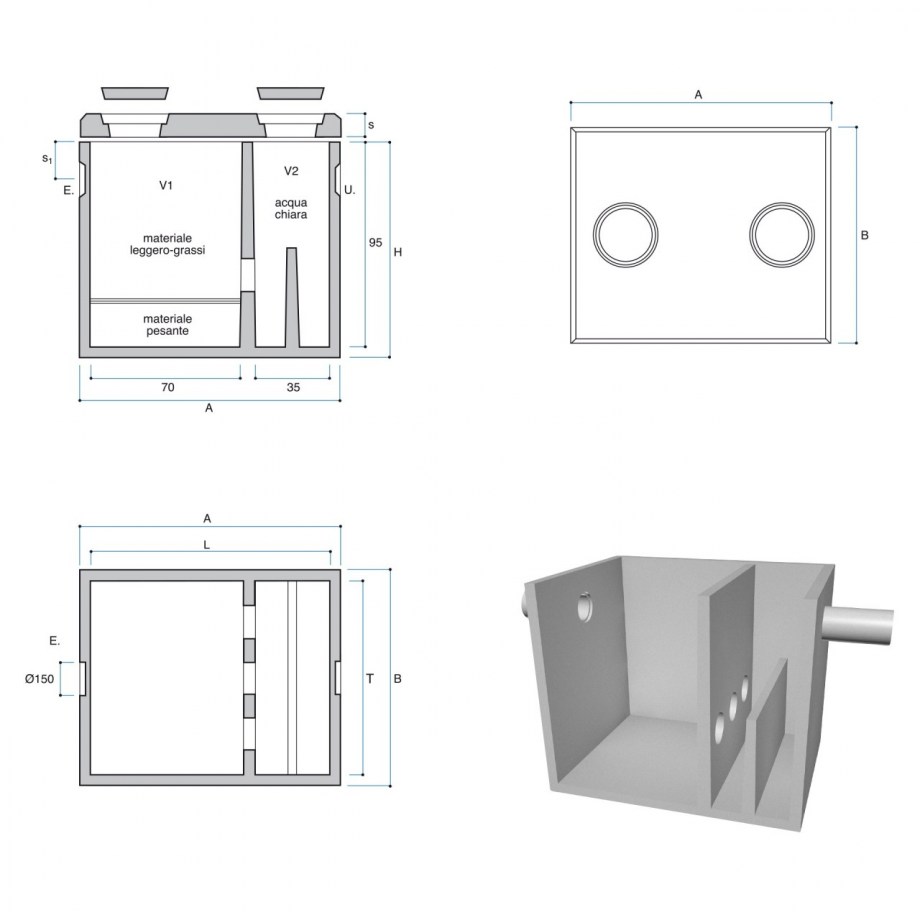 s
$s_1$
E.
V1
materiale leggero-grassi
materiale pesante
V2
acqua chiara
U.
95
H
70
35
A

A
B

A
L
E.
Ø150
T
B