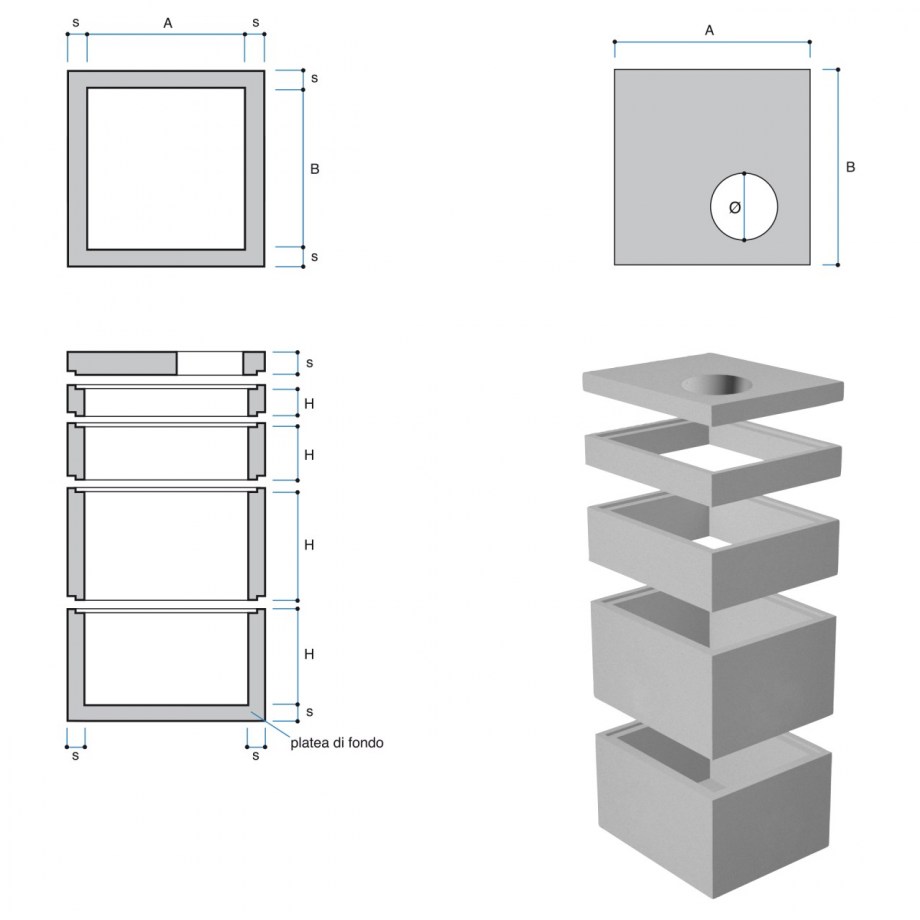 s A s
s
B
s

A
B
Ø

s
H
H
H
H
s
s s
platea di fondo