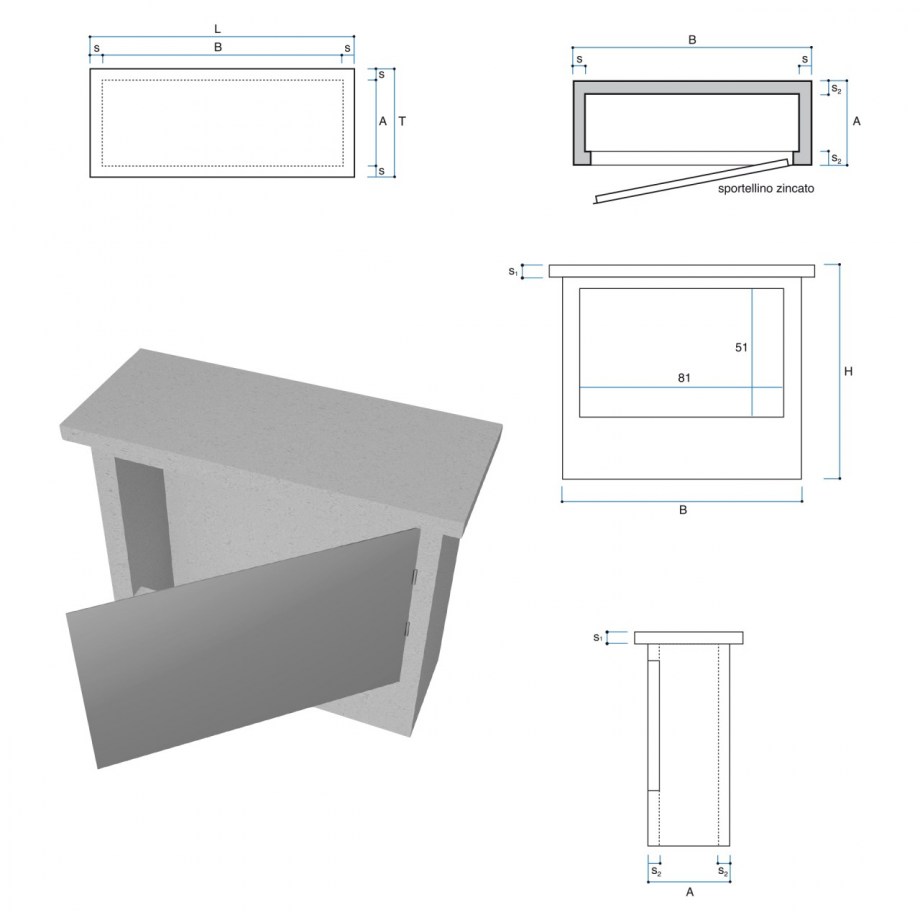 L
s
B
s
s
A
T
s

B
s
s
$s_2$
A
$s_2$
sportellino zincato

$s_1$
51
81
H
B

$s_1$
$s_2$
$s_2$
A